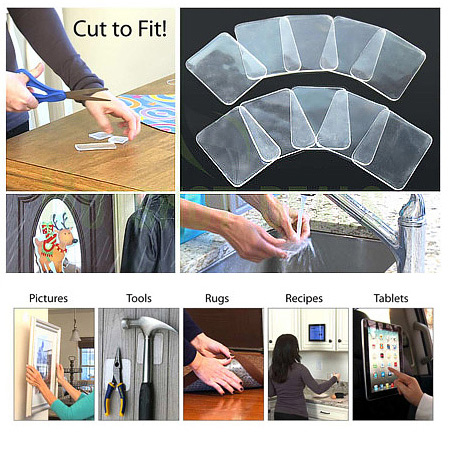 Cut to Fit!

Pictures

Tools

Rugs

Recipes

Tablets